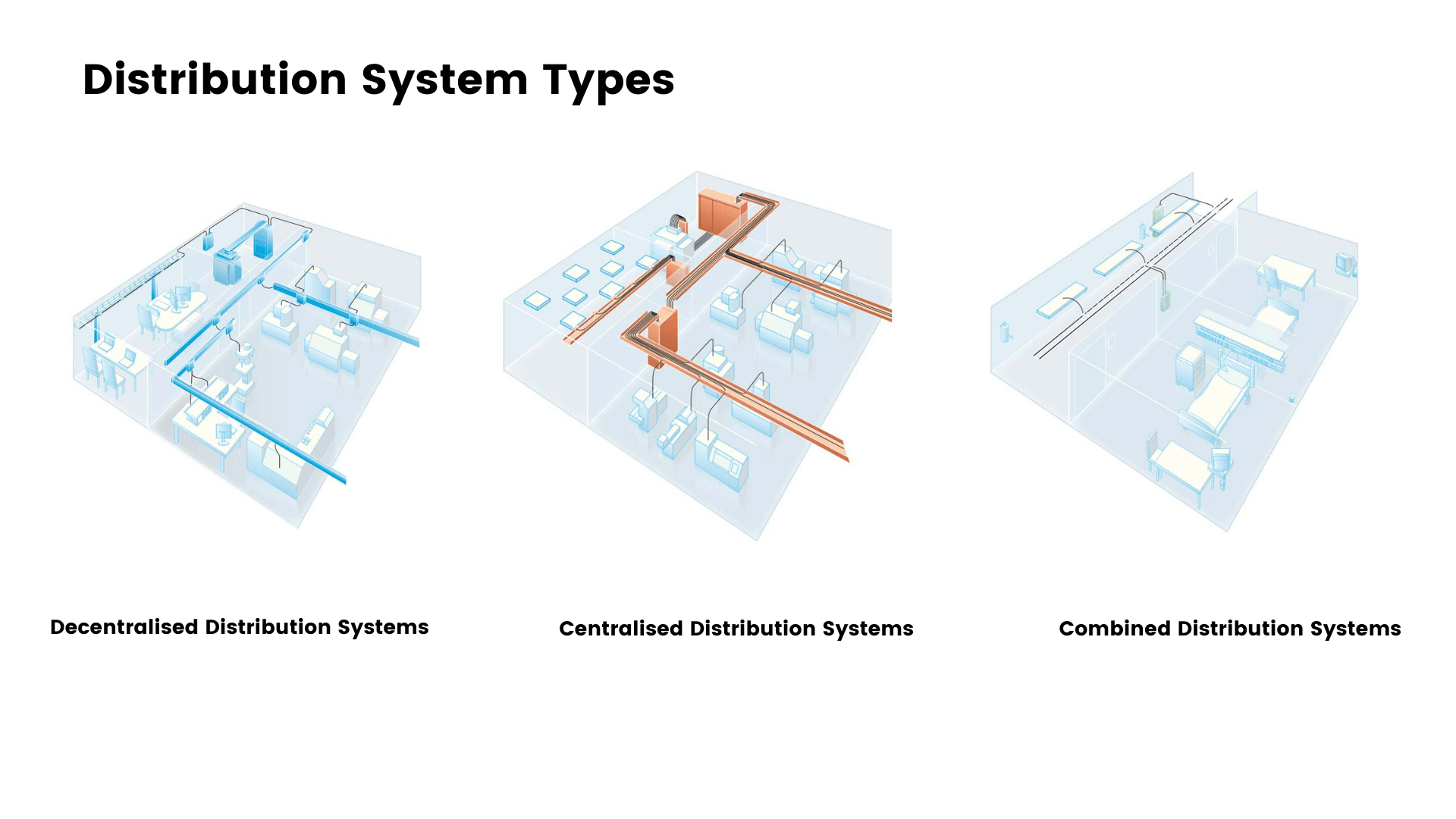 Distribution System Types

Decentralised Distribution Systems

Centralised Distribution Systems

Combined Distribution Systems